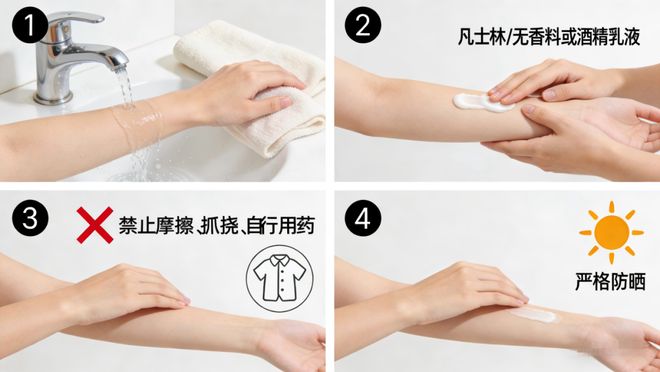 1

2

凡士林/无香料或酒精乳液

3

禁止摩擦、抓挠、自行用药

4

严格防晒